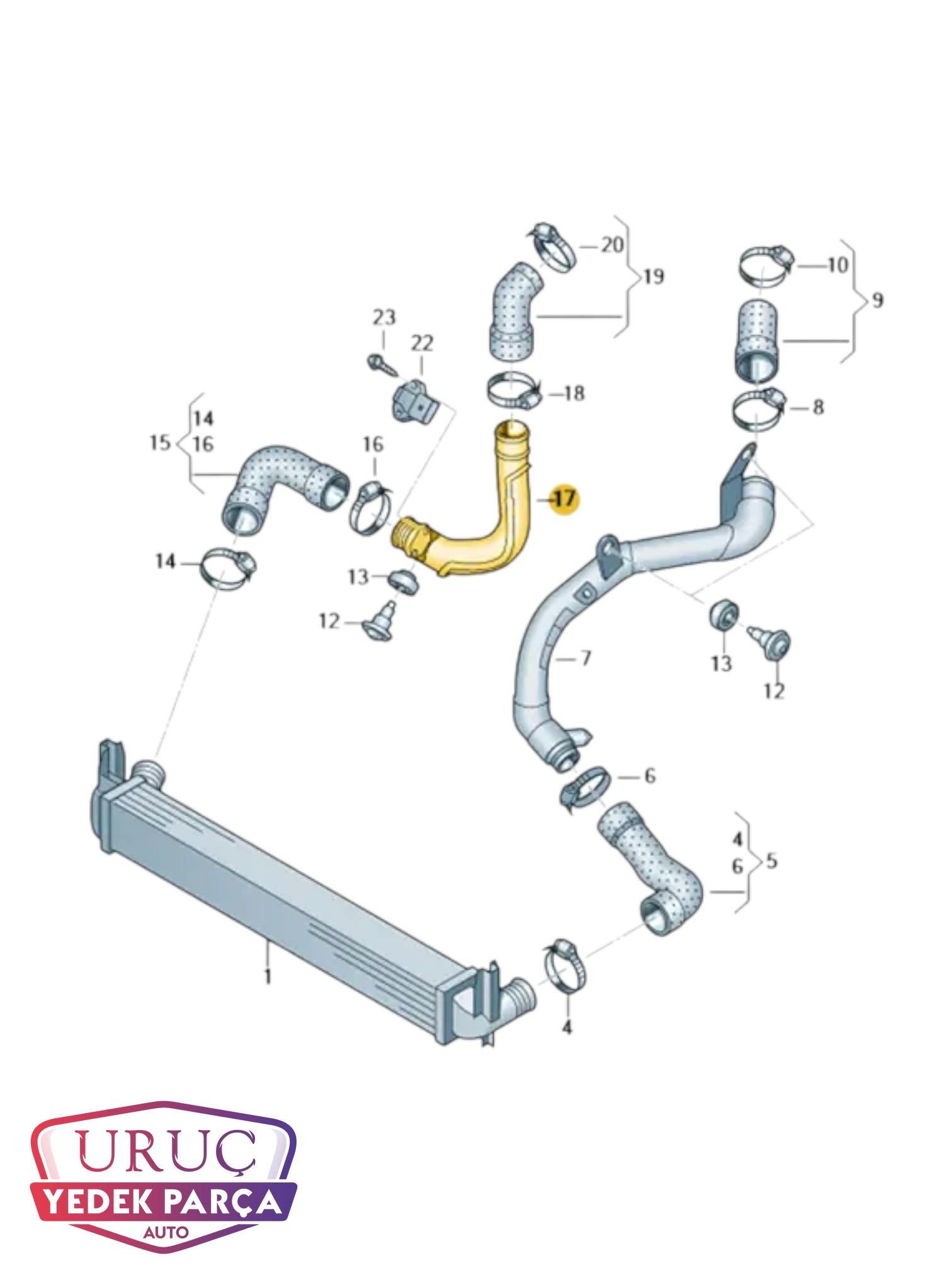 20
19
10
9
23
22
18
8
14
15
16
16
17
14
13
12
7
13
12
6
4
6
5
1
4

URUÇ
YEDEK PARÇA
AUTO