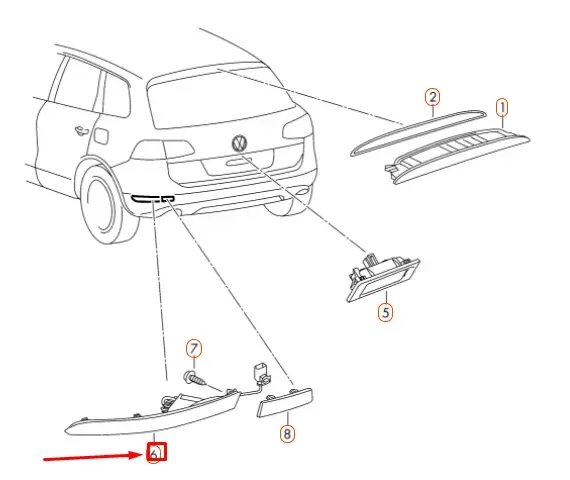 2
1
5
7
8
6